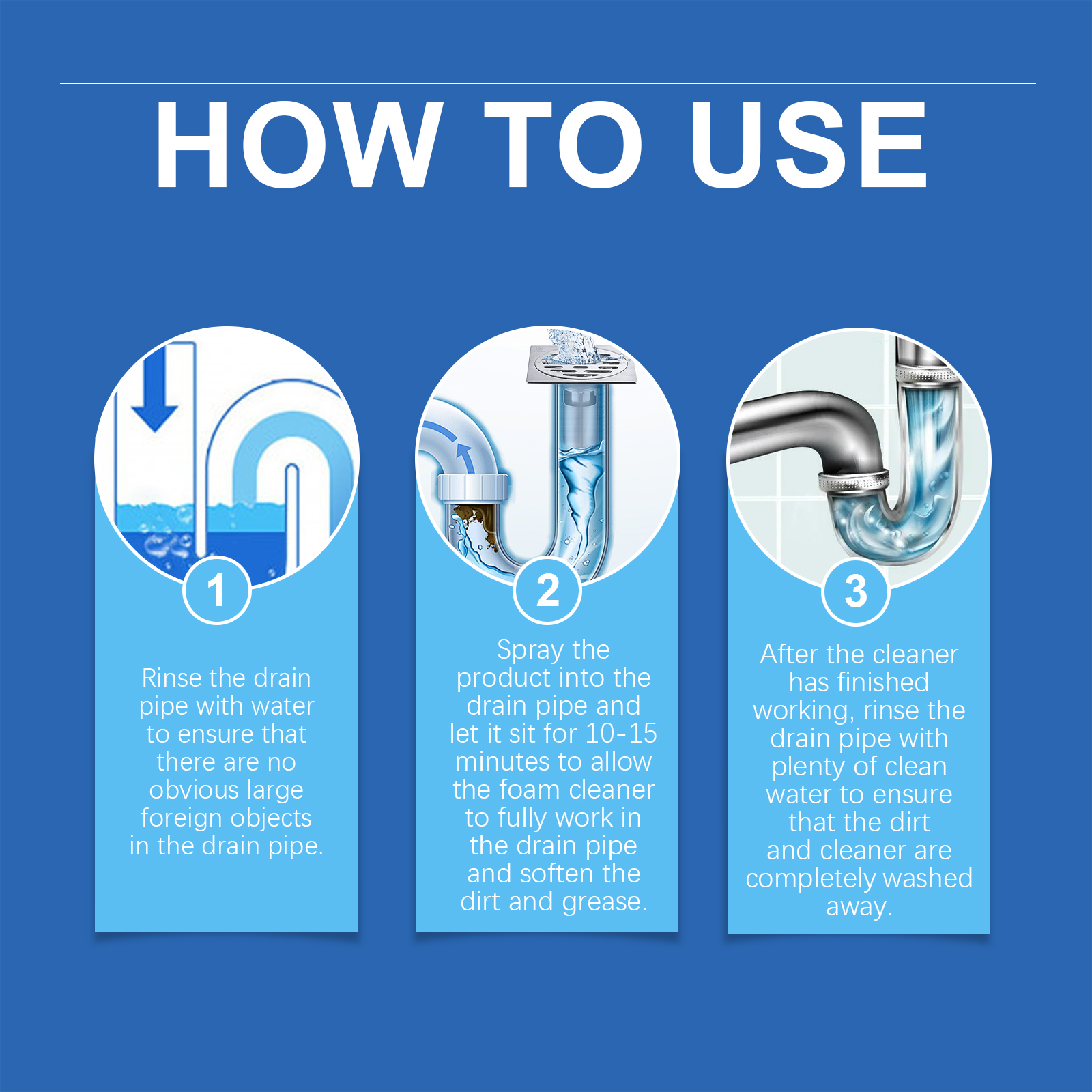 HOW TO USE

1

Rinse the drain pipe with water to ensure that there are no obvious large foreign objects in the drain pipe.

2

Spray the product into the drain pipe and let it sit for 10-15 minutes to allow the foam cleaner to fully work in the drain pipe and soften the dirt and grease.

3

After the cleaner has finished working, rinse the drain pipe with plenty of clean water to ensure that the dirt and cleaner are completely washed away.