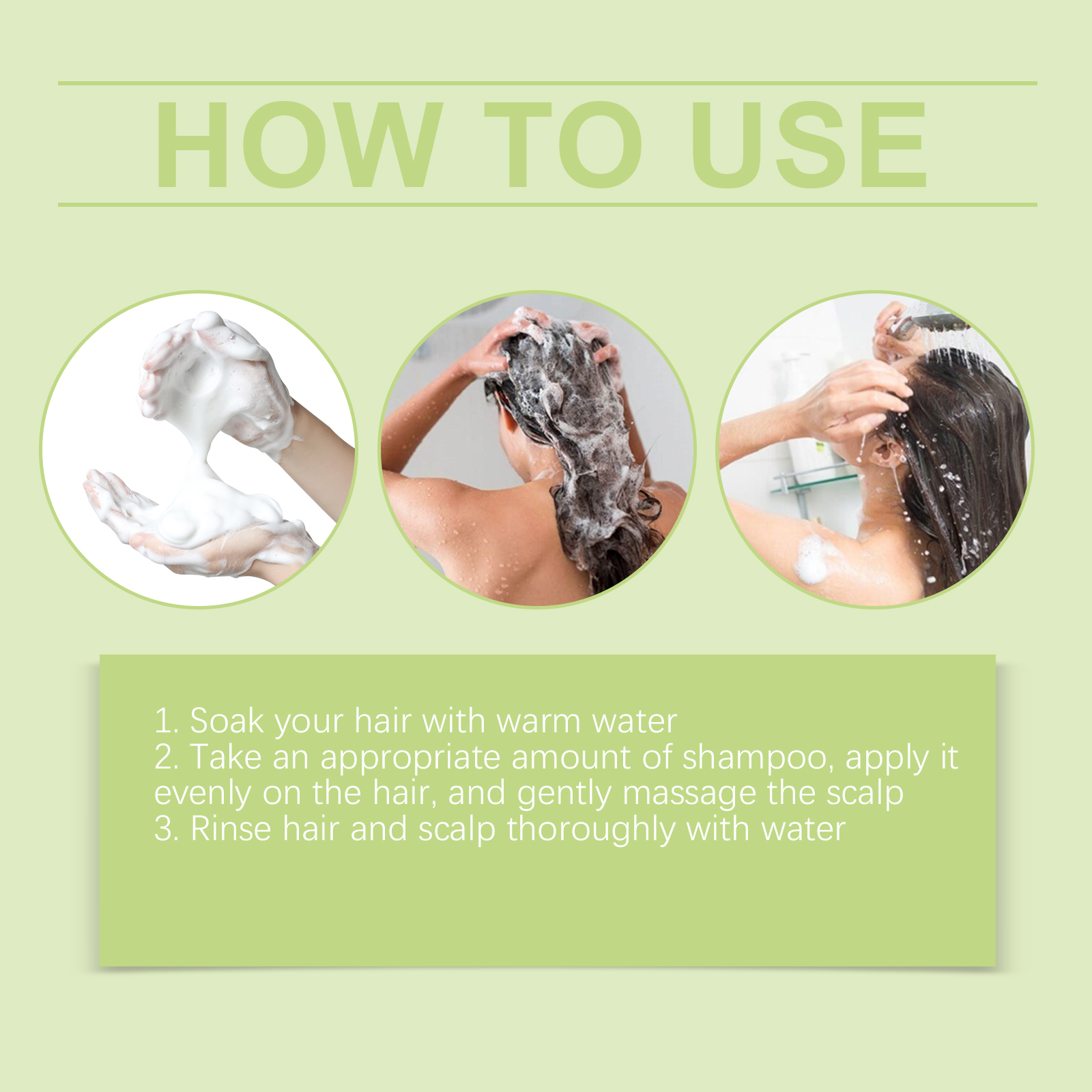 HOW TO USE

1. Soak your hair with warm water
2. Take an appropriate amount of shampoo, apply it evenly on the hair, and gently massage the scalp
3. Rinse hair and scalp thoroughly with water