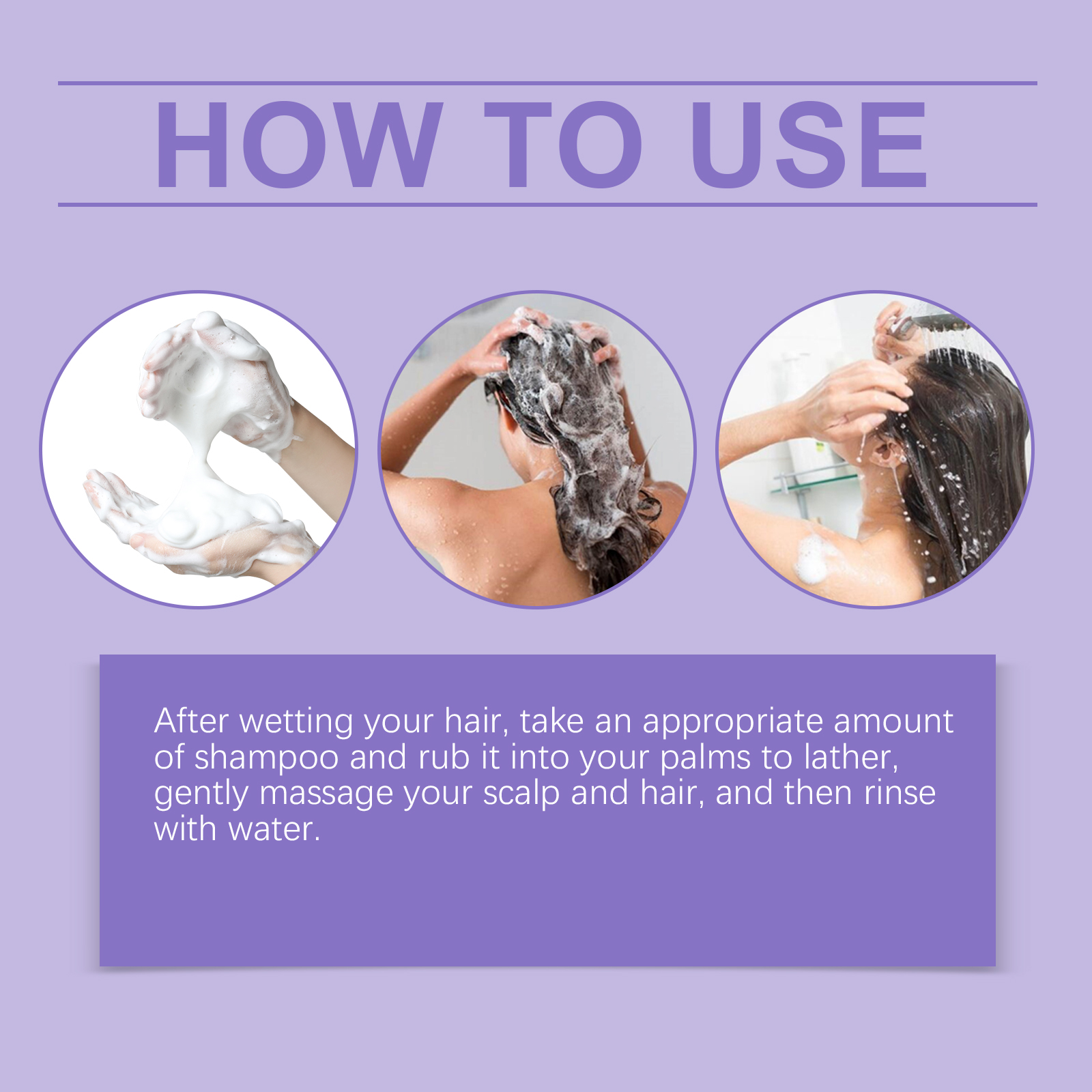 HOW TO USE

After wetting your hair, take an appropriate amount of shampoo and rub it into your palms to lather, gently massage your scalp and hair, and then rinse with water.