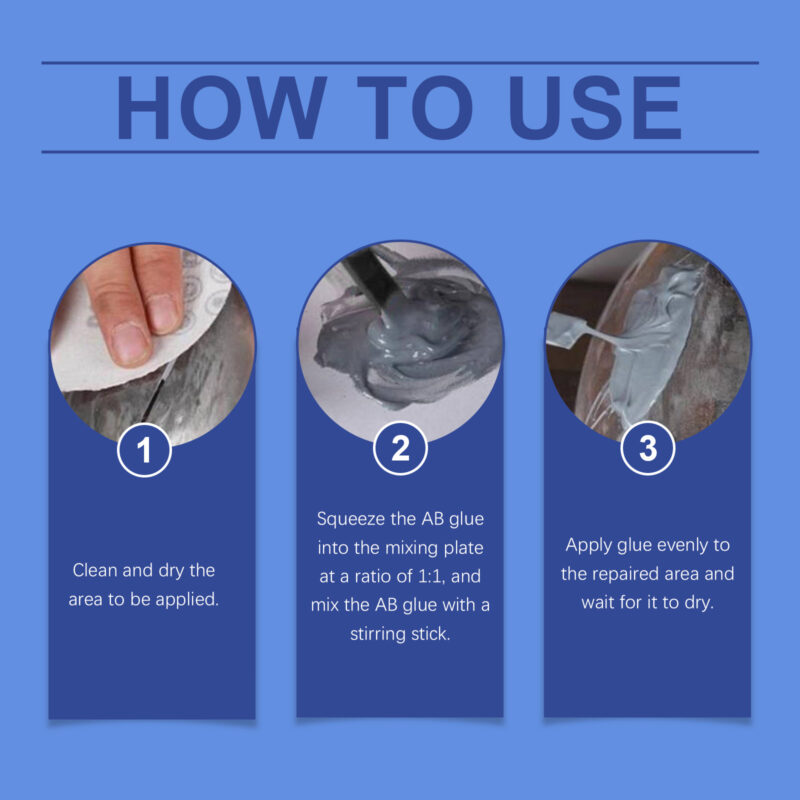 HOW TO USE

1

Clean and dry the area to be applied.

2

Squeeze the AB glue into the mixing plate at a ratio of 1:1, and mix the AB glue with a stirring stick.

3

Apply glue evenly to the repaired area and wait for it to dry.