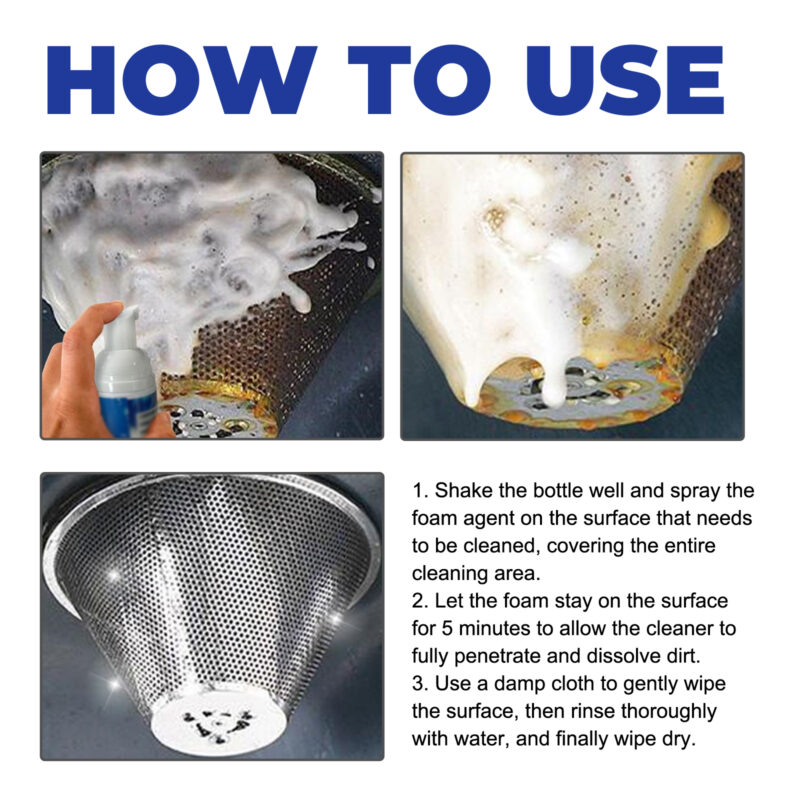 HOW TO USE

1. Shake the bottle well and spray the foam agent on the surface that needs to be cleaned, covering the entire cleaning area.
2. Let the foam stay on the surface for 5 minutes to allow the cleaner to fully penetrate and dissolve dirt.
3. Use a damp cloth to gently wipe the surface, then rinse thoroughly with water, and finally wipe dry.