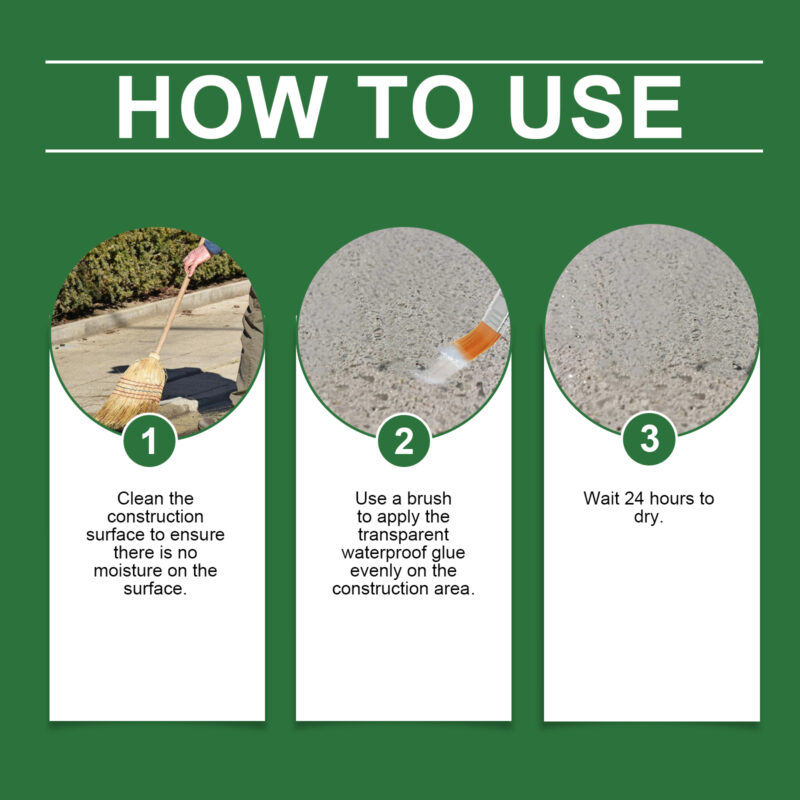 HOW TO USE

1

Clean the construction surface to ensure there is no moisture on the surface.

2

Use a brush to apply the transparent waterproof glue evenly on the construction area.

3

Wait 24 hours to dry.