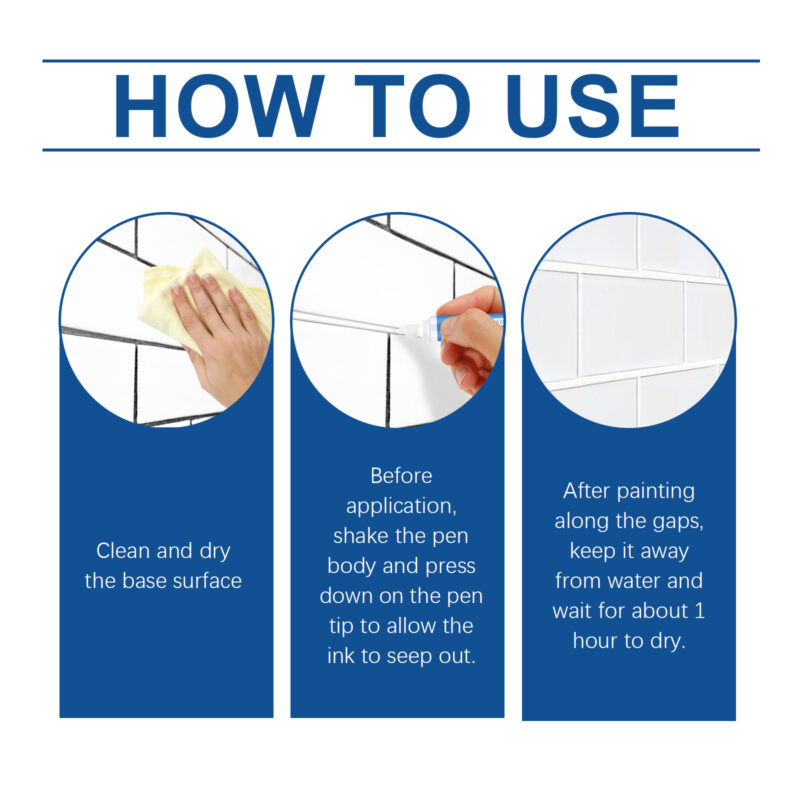 HOW TO USE

Clean and dry the base surface

Before application, shake the pen body and press down on the pen tip to allow the ink to seep out.

After painting along the gaps, keep it away from water and wait for about 1 hour to dry.