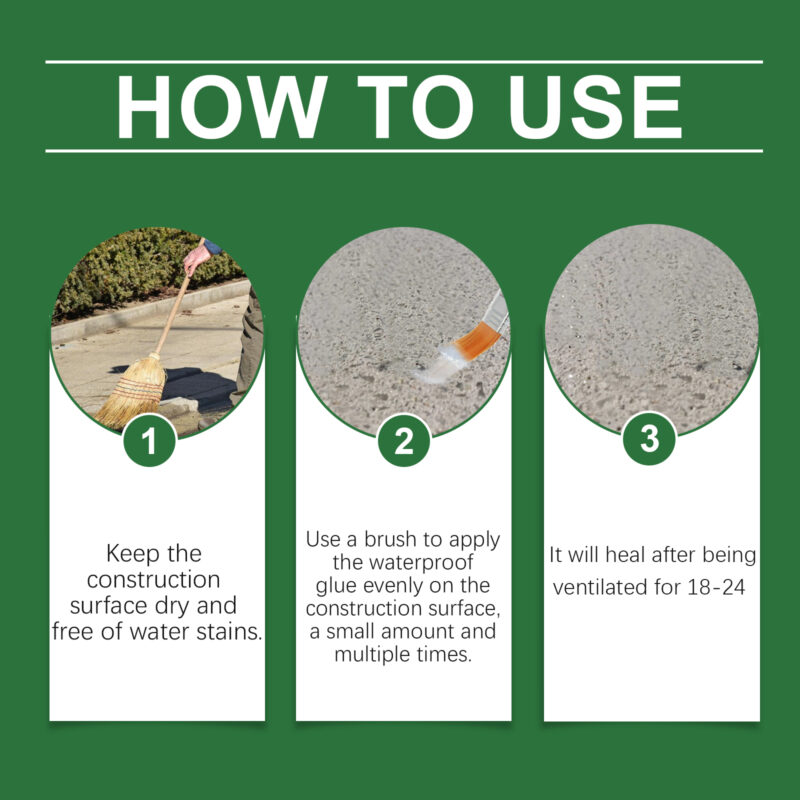 HOW TO USE

1

Keep the construction surface dry and free of water stains.

2

Use a brush to apply the waterproof glue evenly on the construction surface, a small amount and multiple times.

3

It will heal after being ventilated for 18-24