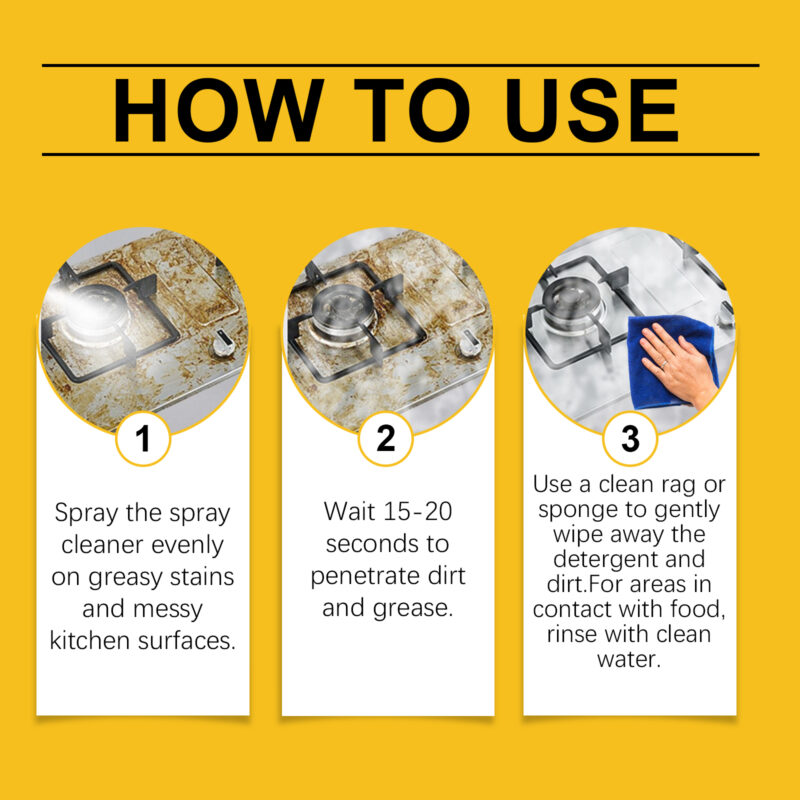 HOW TO USE

1

Spray the spray cleaner evenly on greasy stains and messy kitchen surfaces.

2

Wait 15-20 seconds to penetrate dirt and grease.

3

Use a clean rag or sponge to gently wipe away the detergent and dirt.For areas in contact with food, rinse with clean water.