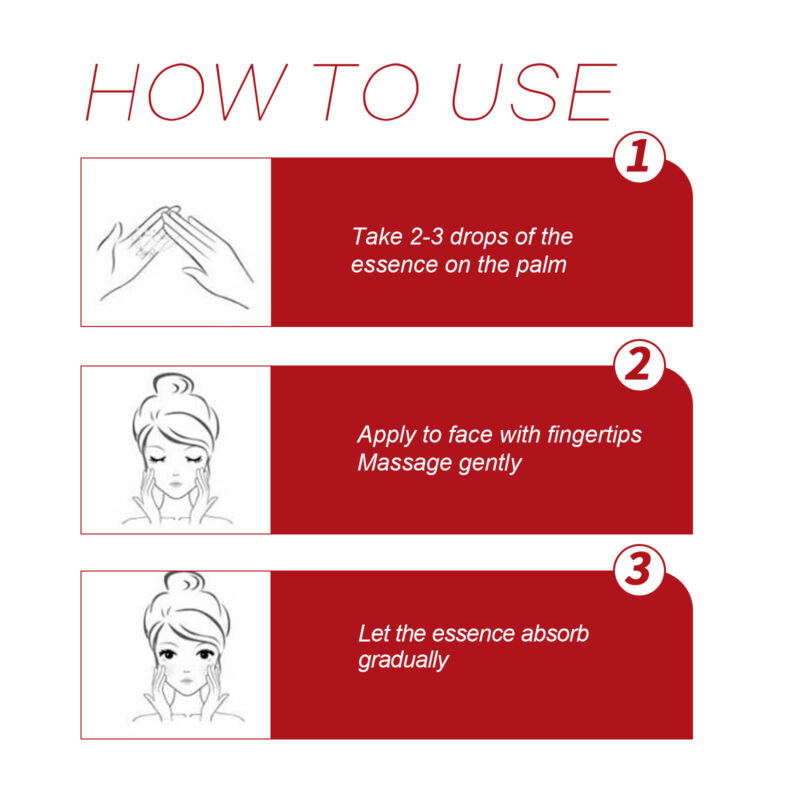 HOW TO USE

1

Take 2-3 drops of the essence on the palm

2

Apply to face with fingertips
Massage gently

3

Let the essence absorb gradually