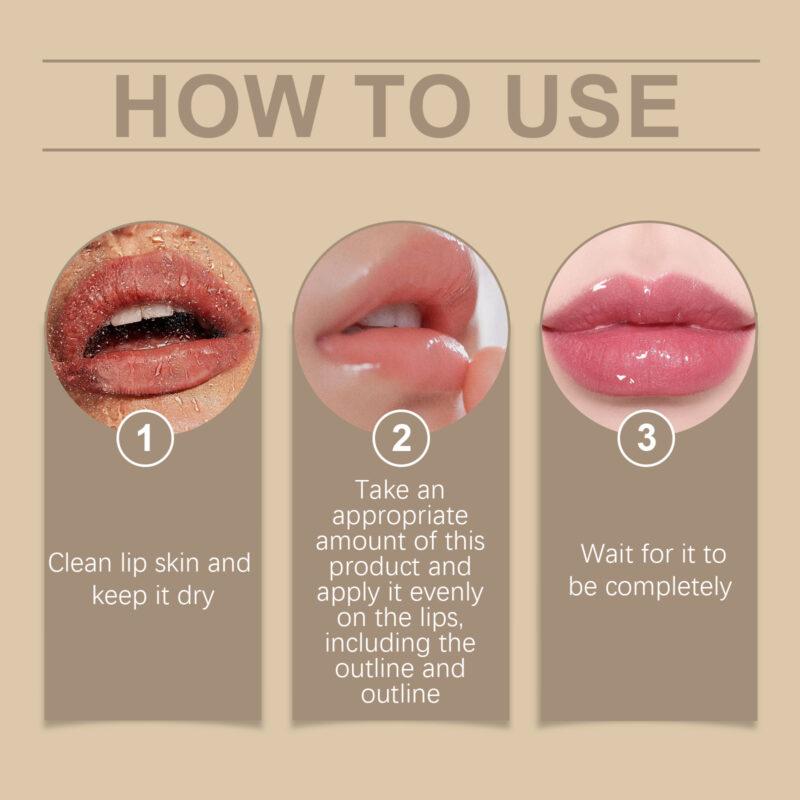 HOW TO USE

1

Clean lip skin and keep it dry

2

Take an appropriate amount of this product and apply it evenly on the lips, including the outline and outline

3

Wait for it to be completely