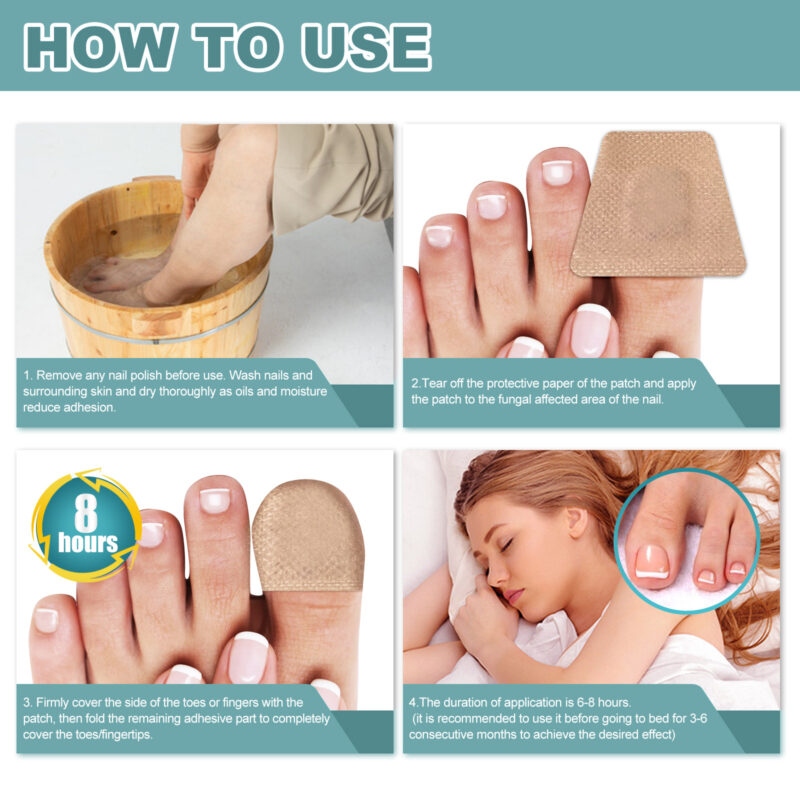 HOW TO USE

1. Remove any nail polish before use. Wash nails and surrounding skin and dry thoroughly as oils and moisture reduce adhesion.

2.Tear off the protective paper of the patch and apply the patch to the fungal affected area of the nail.

8 hours

3. Firmly cover the side of the toes or fingers with the patch, then fold the remaining adhesive part to completely cover the toes/fingertips.

4.The duration of application is 6-8 hours. (it is recommended to use it before going to bed for 3-6 consecutive months to achieve the desired effect)