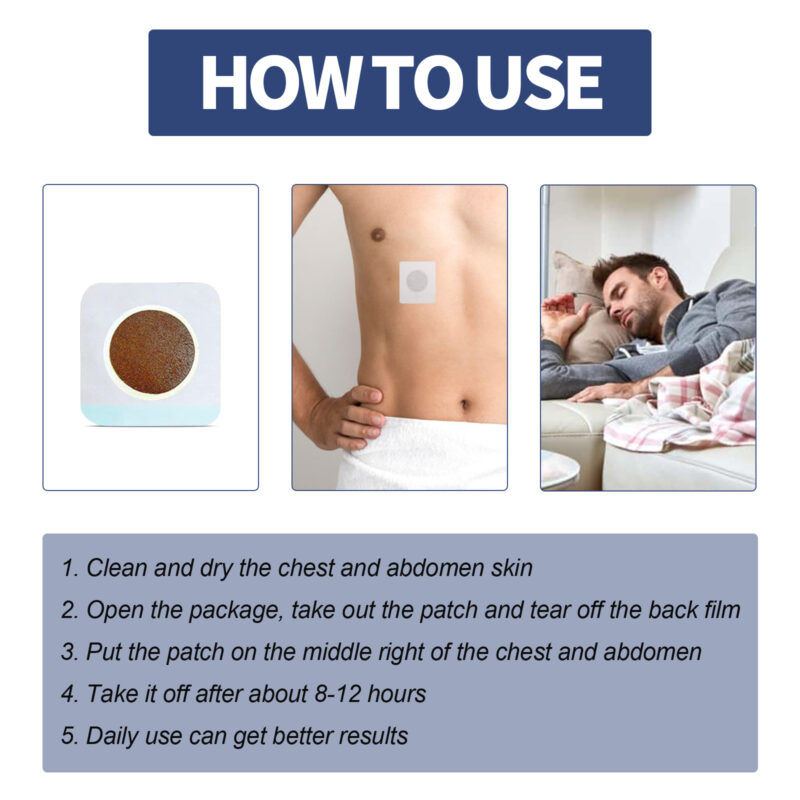 HOW TO USE

1. Clean and dry the chest and abdomen skin
2. Open the package, take out the patch and tear off the back film
3. Put the patch on the middle right of the chest and abdomen
4. Take it off after about 8-12 hours
5. Daily use can get better results