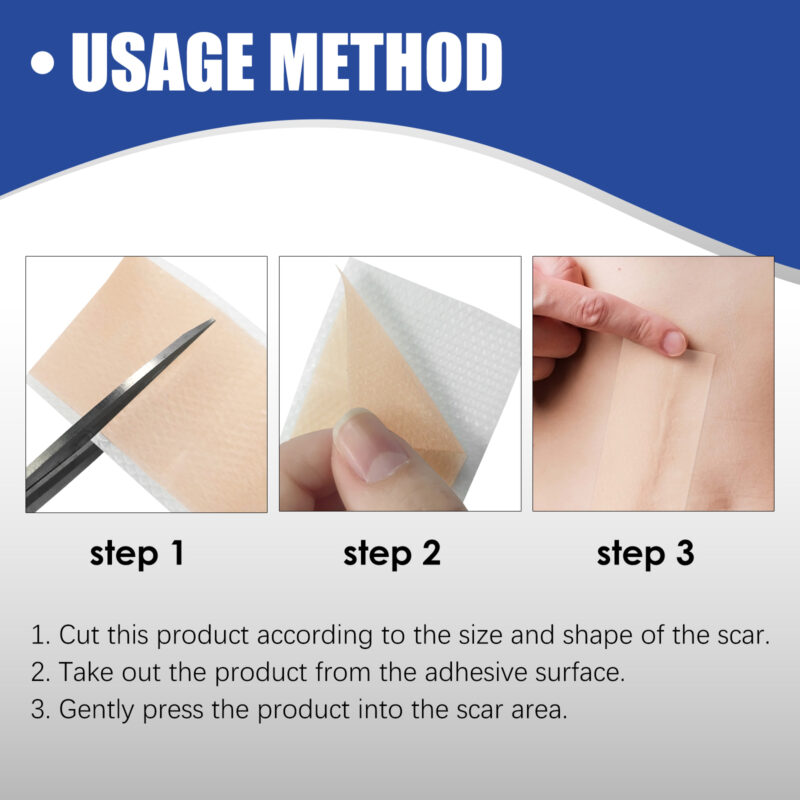 • USAGE METHOD

step 1

step 2

step 3

1. Cut this product according to the size and shape of the scar.
2. Take out the product from the adhesive surface.
3. Gently press the product into the scar area.