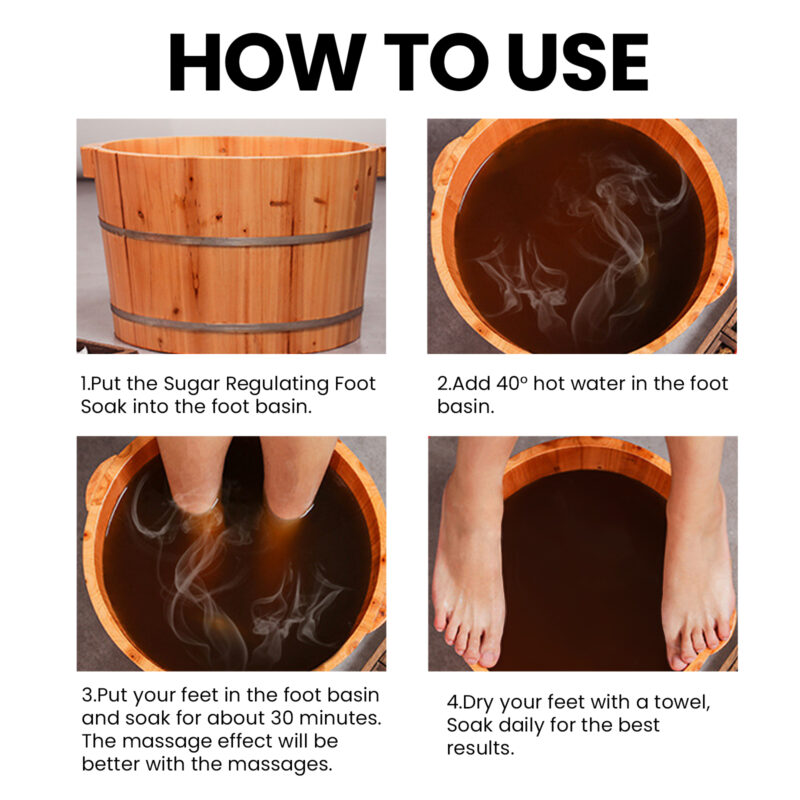 HOW TO USE

1.Put the Sugar Regulating Foot Soak into the foot basin.

2.Add 40° hot water in the foot basin.

3.Put your feet in the foot basin and soak for about 30 minutes. The massage effect will be better with the massages.

4.Dry your feet with a towel, Soak daily for the best results.