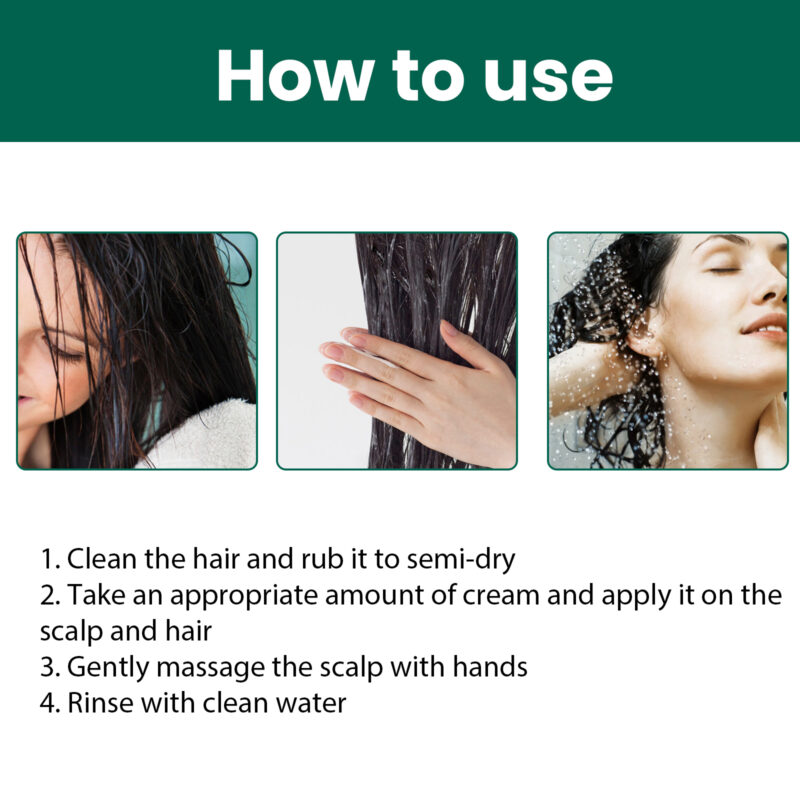 How to use

1. Clean the hair and rub it to semi-dry
2. Take an appropriate amount of cream and apply it on the scalp and hair
3. Gently massage the scalp with hands
4. Rinse with clean water