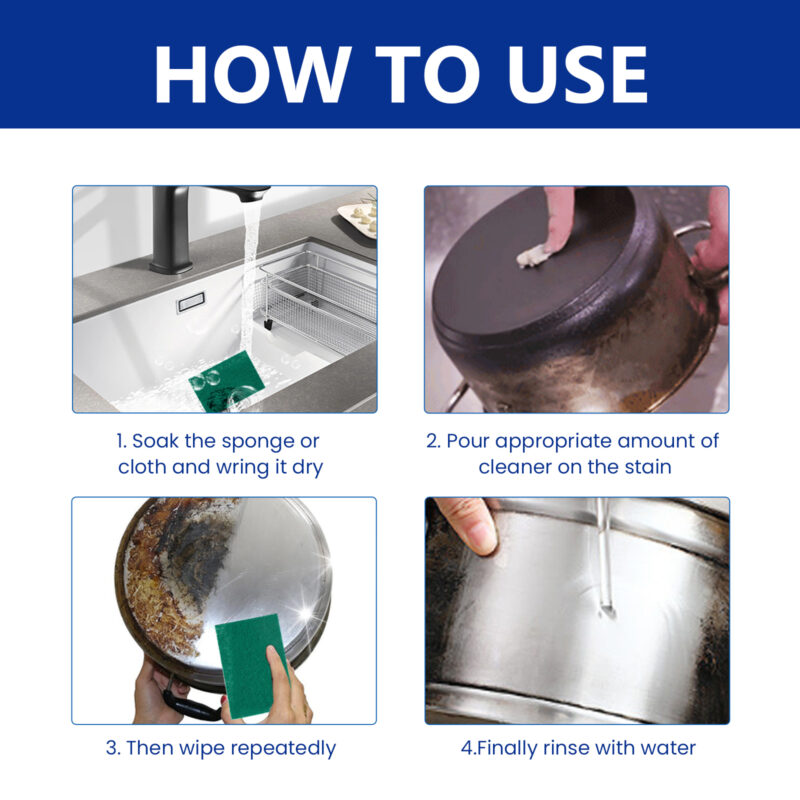 HOW TO USE

1. Soak the sponge or cloth and wring it dry

2. Pour appropriate amount of cleaner on the stain

3. Then wipe repeatedly

4.Finally rinse with water