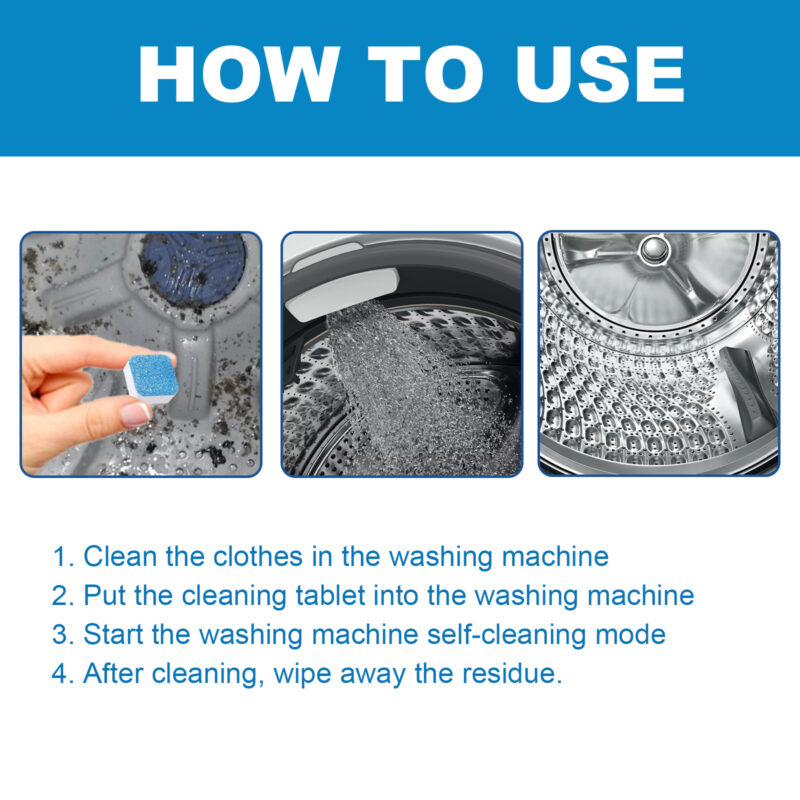 HOW TO USE

1. Clean the clothes in the washing machine
2. Put the cleaning tablet into the washing machine
3. Start the washing machine self-cleaning mode
4. After cleaning, wipe away the residue.