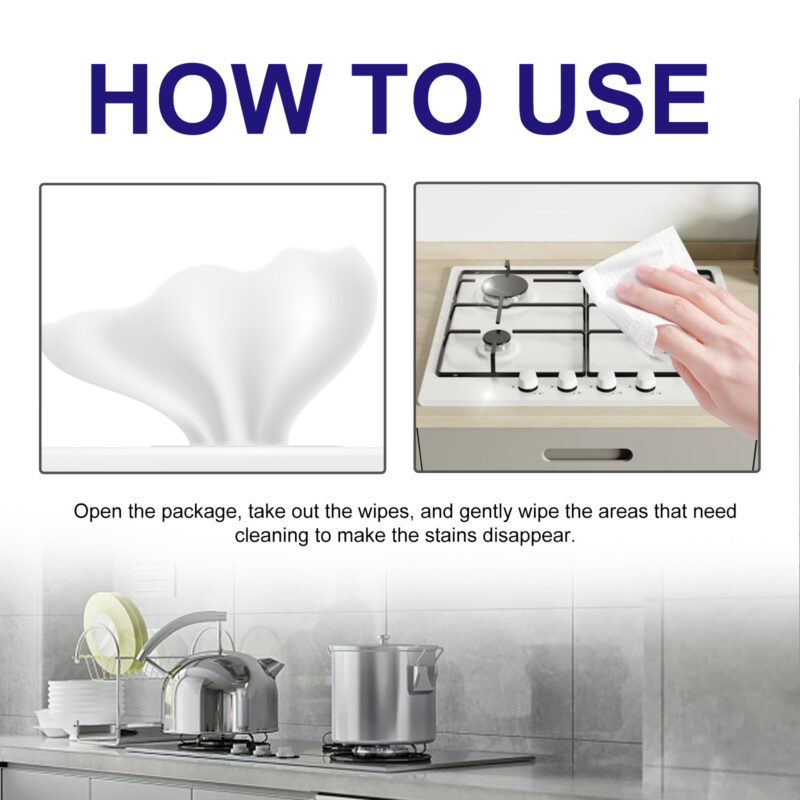 HOW TO USE

Open the package, take out the wipes, and gently wipe the areas that need cleaning to make the stains disappear.