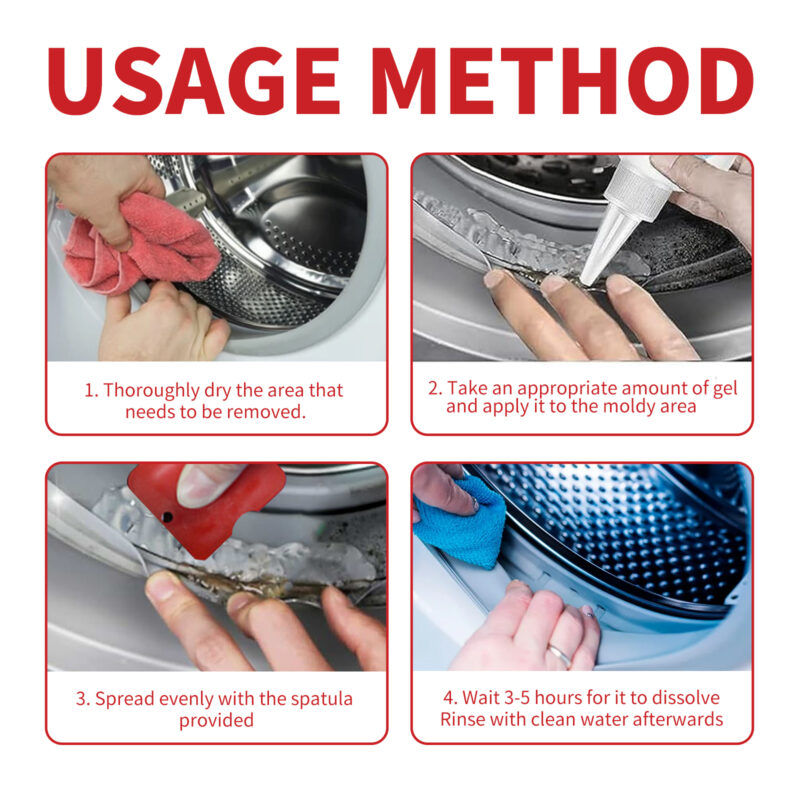 USAGE METHOD

1. Thoroughly dry the area that needs to be removed.

2. Take an appropriate amount of gel and apply it to the moldy area

3. Spread evenly with the spatula provided

4. Wait 3-5 hours for it to dissolve Rinse with clean water afterwards