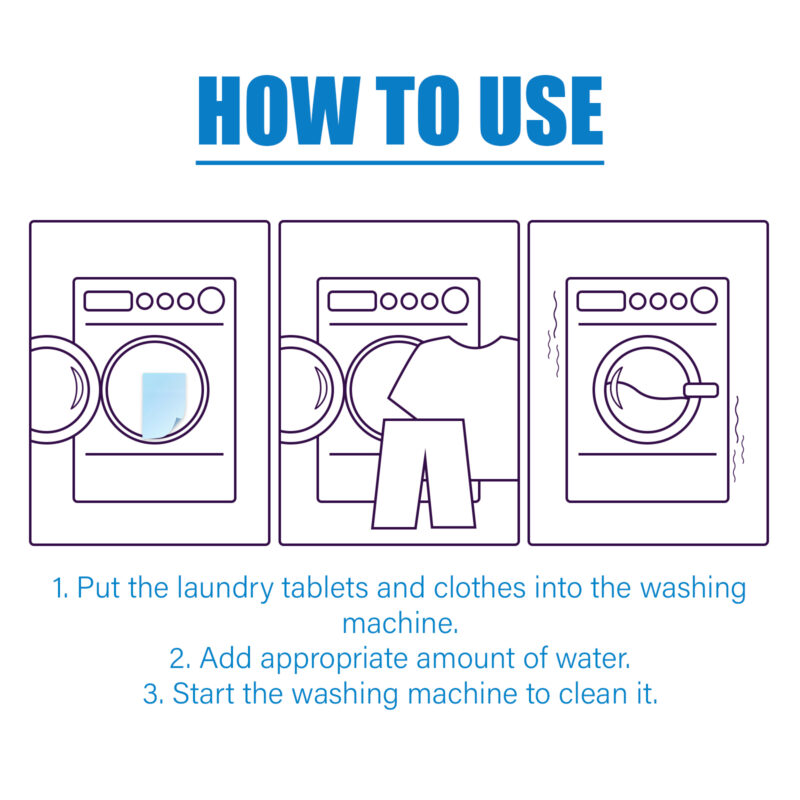 HOW TO USE

1. Put the laundry tablets and clothes into the washing machine.
2. Add appropriate amount of water.
3. Start the washing machine to clean it.