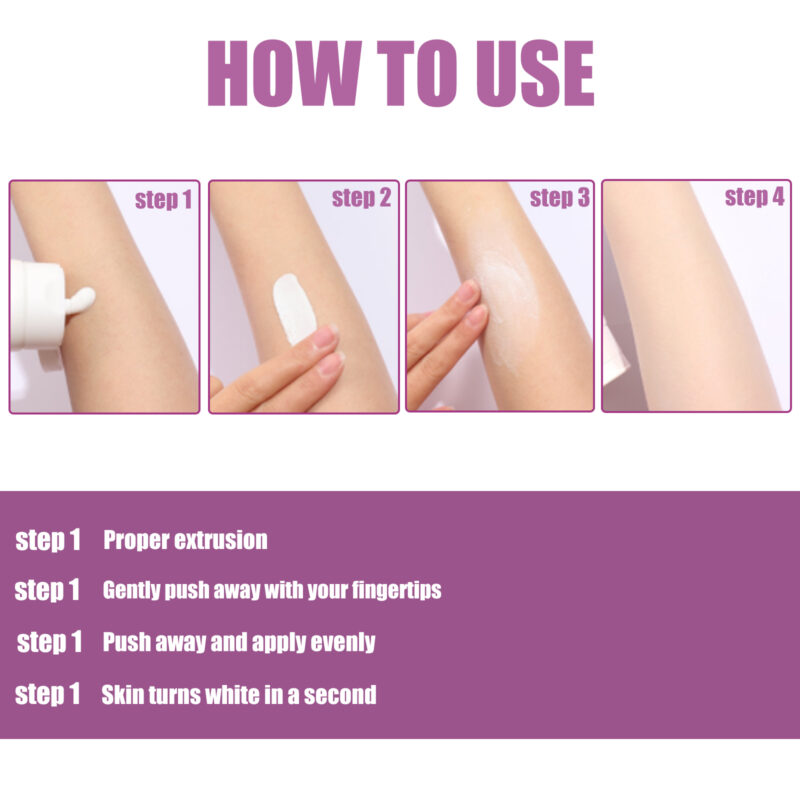 HOW TO USE

step 1

step 2

step 3

step 4

step 1 Proper extrusion

step 1 Gently push away with your fingertips

step 1 Push away and apply evenly

step 1 Skin turns white in a second