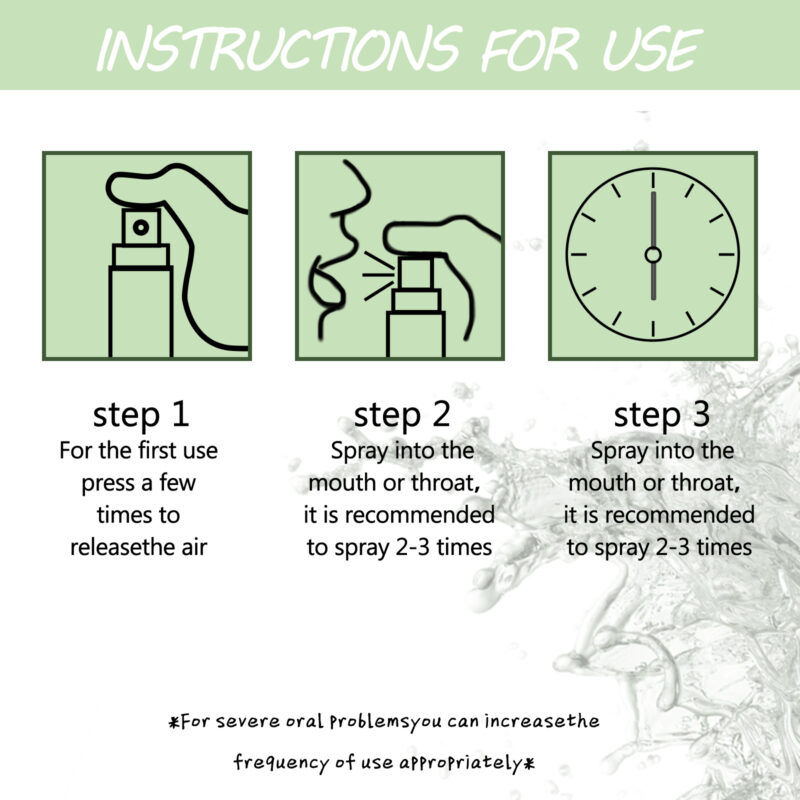 INSTRUCTIONS FOR USE

step 1
For the first use press a few times to releasethe air

step 2
Spray into the mouth or throat, it is recommended to spray 2-3 times

step 3
Spray into the mouth or throat, it is recommended to spray 2-3 times

*For severe oral problemsyou can increasethe frequency of use appropriately*