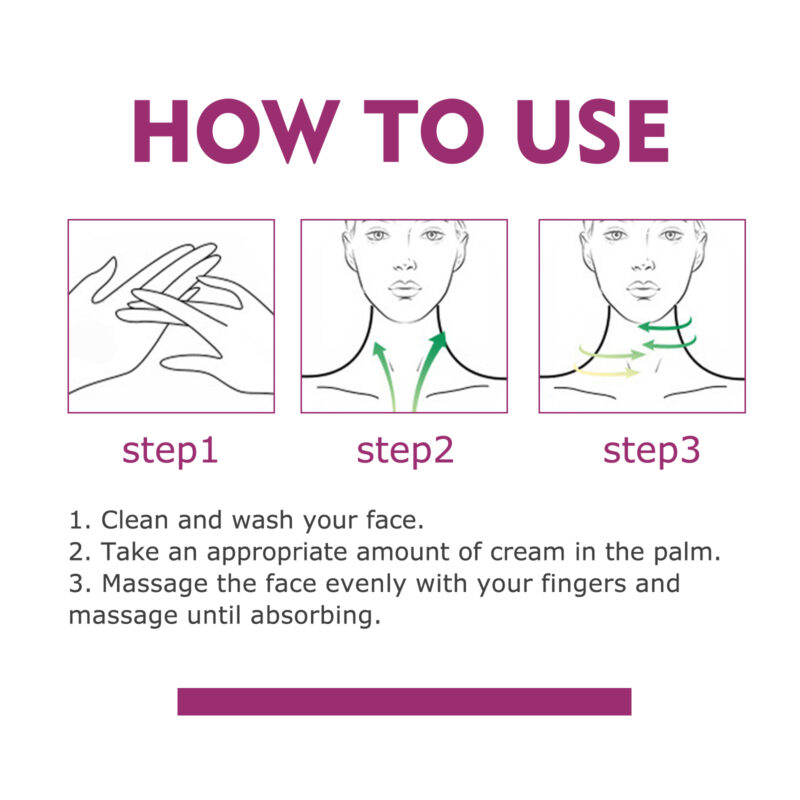 HOW TO USE

step1

step2

step3

1. Clean and wash your face.
2. Take an appropriate amount of cream in the palm.
3. Massage the face evenly with your fingers and massage until absorbing.