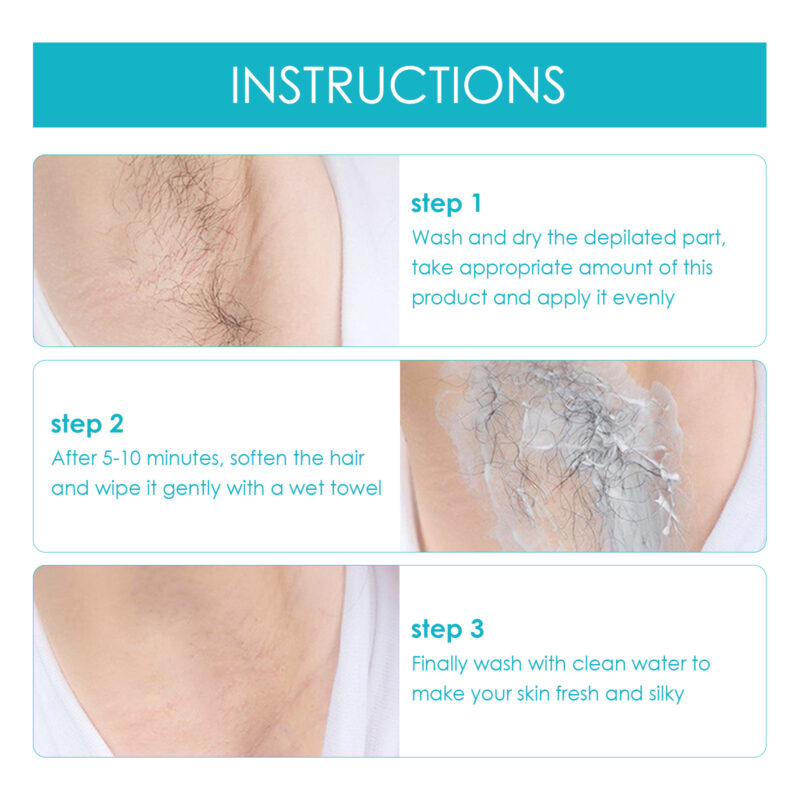 INSTRUCTIONS

step 1
Wash and dry the depilated part, take appropriate amount of this product and apply it evenly

step 2
After 5-10 minutes, soften the hair and wipe it gently with a wet towel

step 3
Finally wash with clean water to make your skin fresh and silky