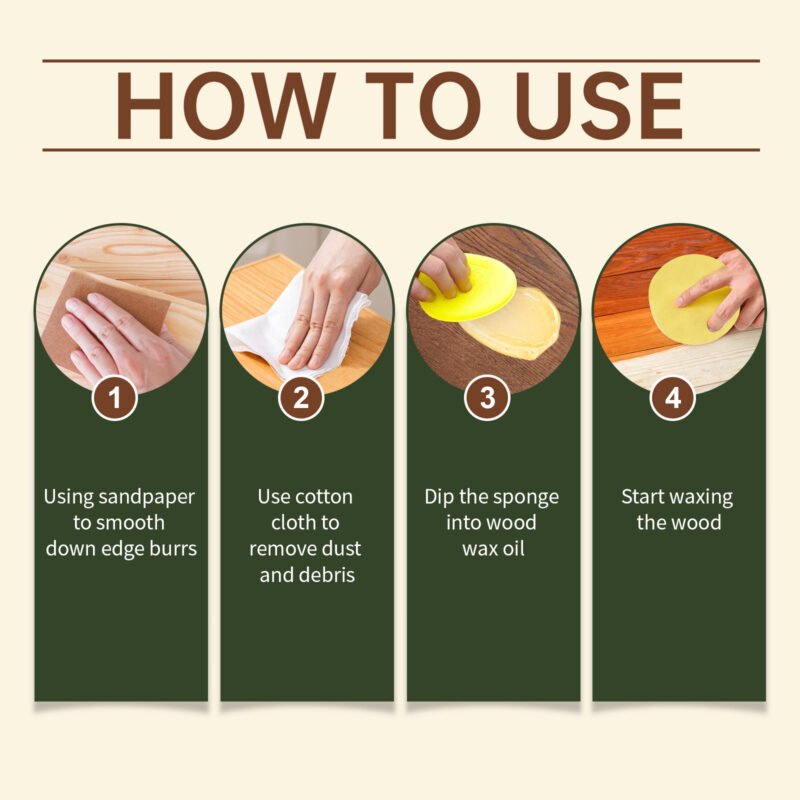 HOW TO USE

1

Using sandpaper to smooth down edge burrs

2

Use cotton cloth to remove dust and debris

3

Dip the sponge into wood wax oil

4

Start waxing the wood