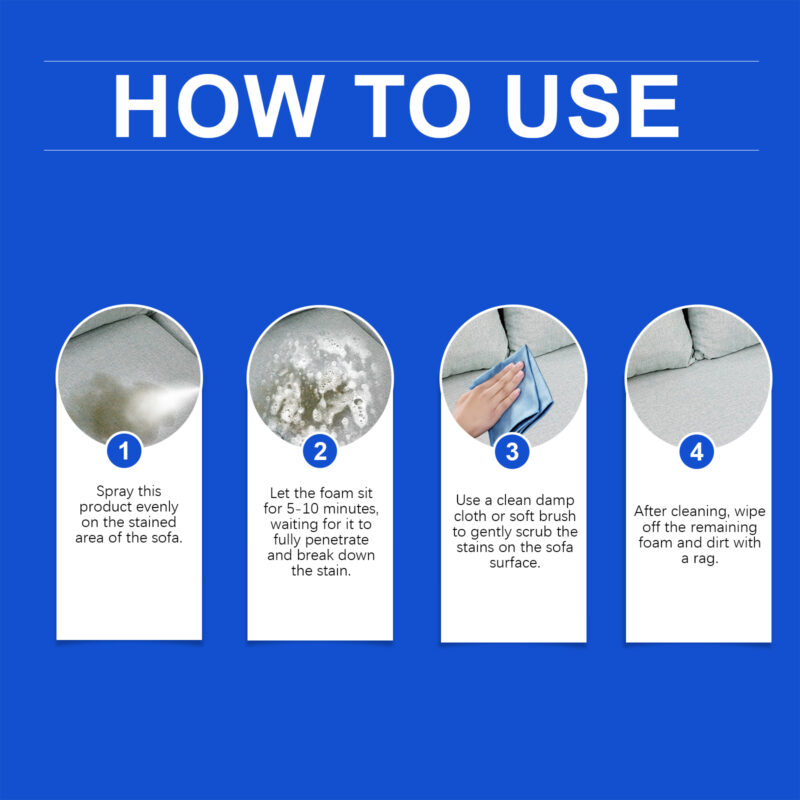 HOW TO USE

1
Spray this product evenly on the stained area of the sofa.

2
Let the foam sit for 5-10 minutes, waiting for it to fully penetrate and break down the stain.

3
Use a clean damp cloth or soft brush to gently scrub the stains on the sofa surface.

4
After cleaning, wipe off the remaining foam and dirt with a rag.