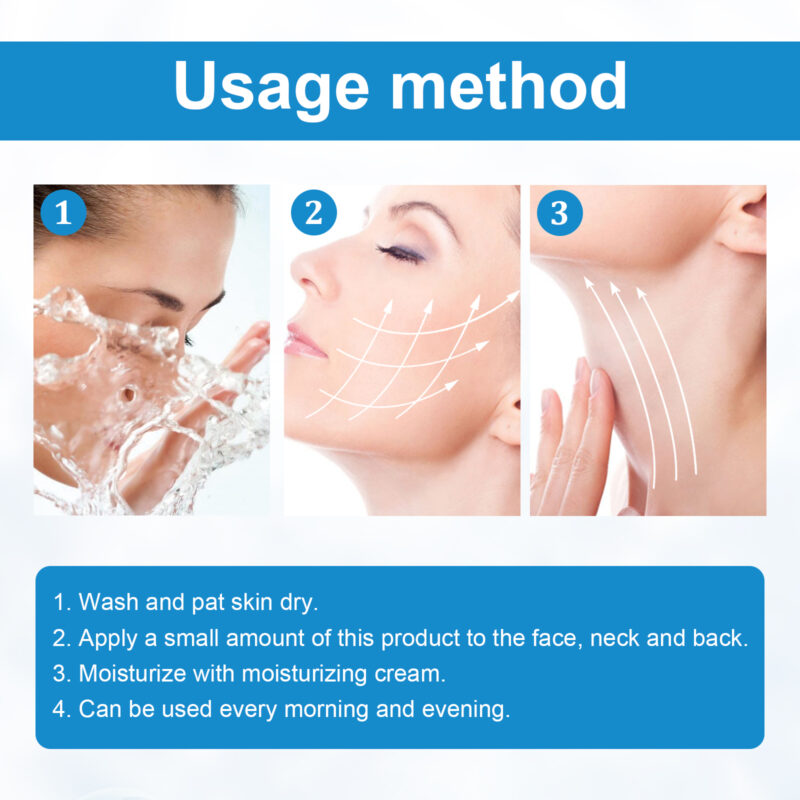 Usage method

1

2

3

1. Wash and pat skin dry.
2. Apply a small amount of this product to the face, neck and back.
3. Moisturize with moisturizing cream.
4. Can be used every morning and evening.